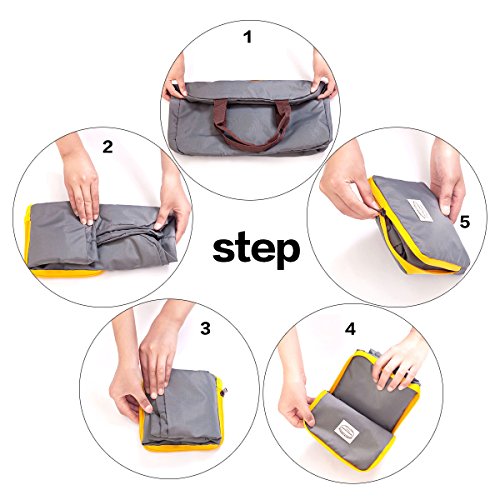 1

2

step

5

3

4