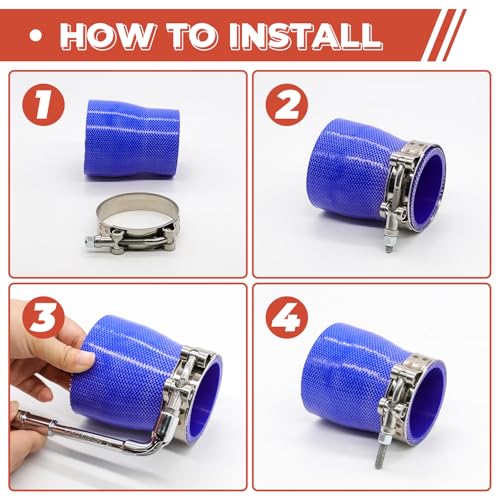 • HOW TO INSTALL

1

2

3

4