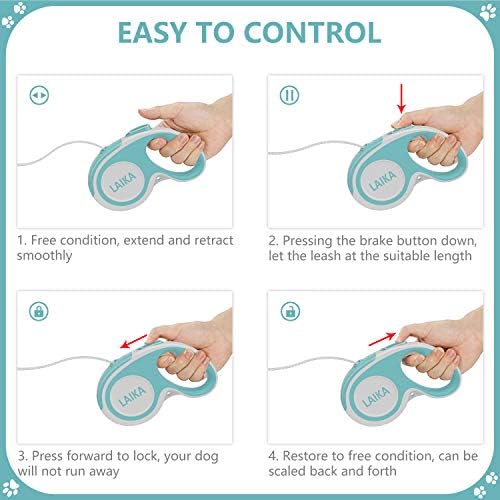 EASY TO CONTROL

LAIKA

1. Free condition, extend and retract smoothly

LAIKA

2. Pressing the brake button down, let the leash at the suitable length

LAIKA

3. Press forward to lock, your dog will not run away

LAIKA

4. Restore to free condition, can be scaled back and forth