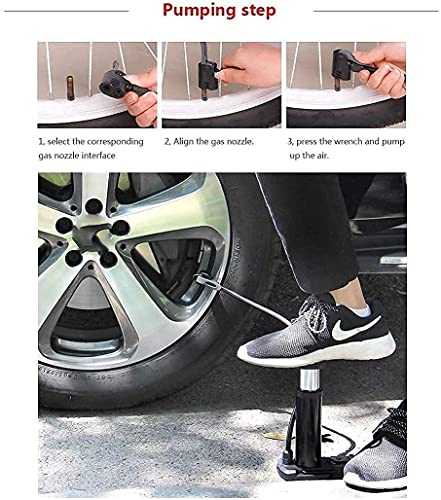 Pumping step

1, select the corresponding gas nozzle interface

2, Align the gas nozzle.

3, press the wrench and pump up the air.