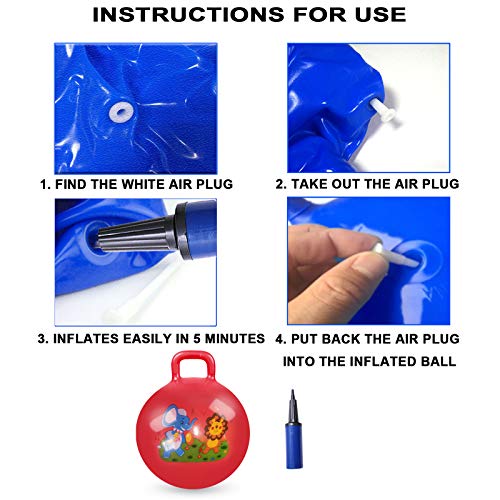 INSTRUCTIONS FOR USE

1. FIND THE WHITE AIR PLUG

2. TAKE OUT THE AIR PLUG

3. INFLATES EASILY IN 5 MINUTES

4. PUT BACK THE AIR PLUG INTO THE INFLATED BALL