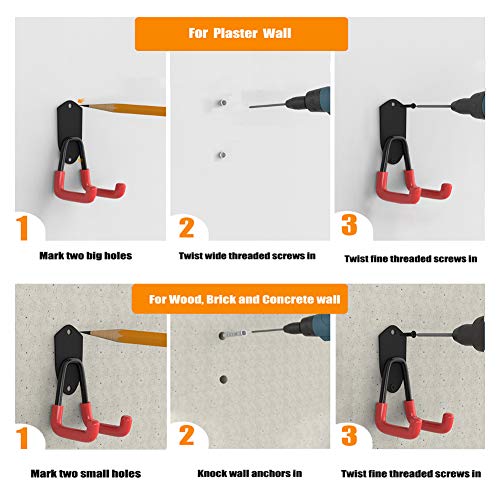 For Plaster Wall

1

Mark two big holes

2

Twist wide threaded screws in

3

Twist fine threaded screws in

For Wood, Brick and Concrete wall

1

Mark two small holes

2

Knock wall anchors in

3

Twist fine threaded screws in