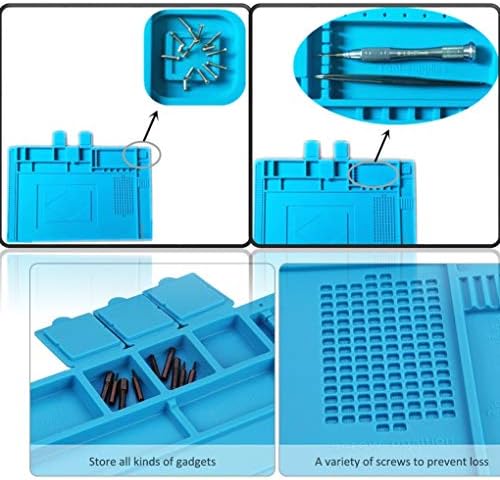 Store all kinds of gadgets

A variety of screws to prevent loss