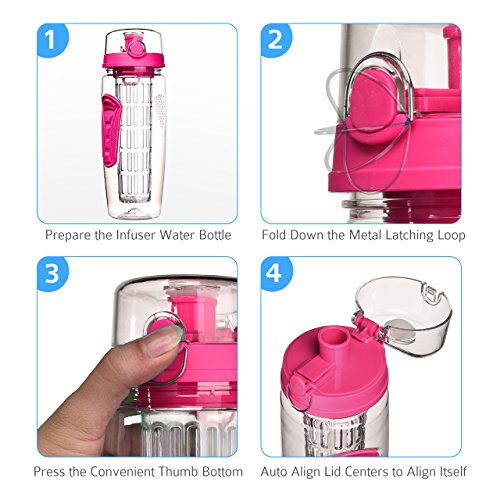 1

Prepare the Infuser Water Bottle

2

Fold Down the Metal Latching Loop

3

Press the Convenient Thumb Bottom

4

Auto Align Lid Centers to Align Itself