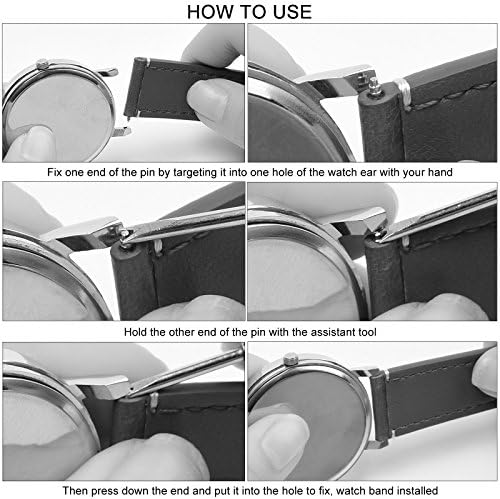 HOW TO USE

Fix one end of the pin by targeting it into one hole of the watch ear with your hand

Hold the other end of the pin with the assistant tool

Then press down the end and put it into the hole to fix, watch band installed