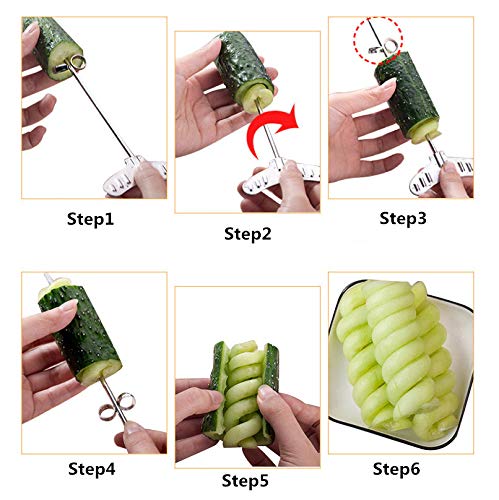 Step1

Step2

Step3

Step4

Step5

Step6