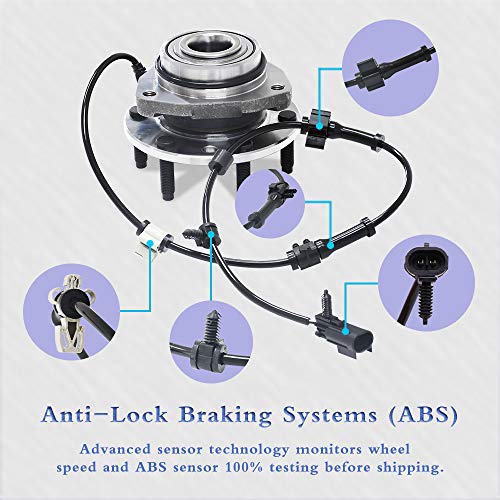 Anti-Lock Braking Systems (ABS)

Advanced sensor technology monitors wheel speed and ABS sensor 100% testing before shipping.