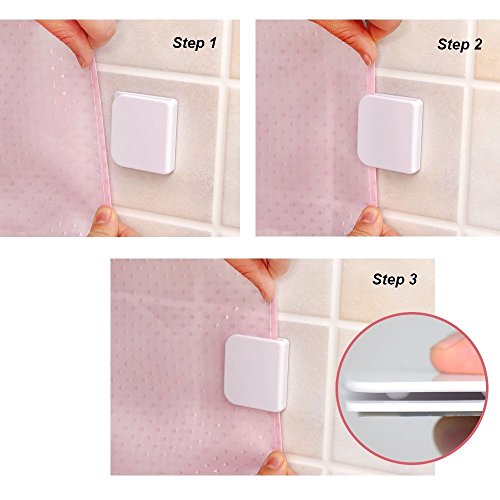 Step 1

Step 2

Step 3