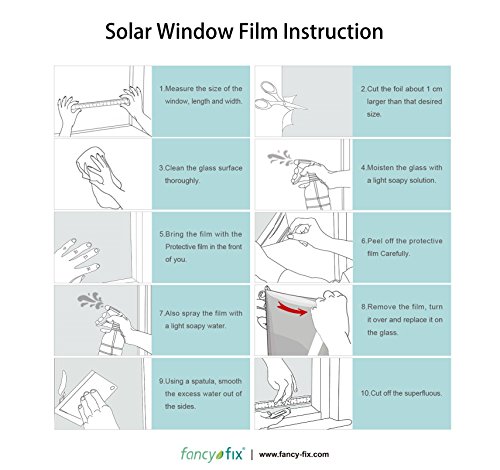 Solar Window Film Instruction

1.Measure the size of the window, length and width.

2.Cut the foil about 1 cm larger than that desired size.

3.Clean the glass surface thoroughly.

4.Moisten the glass with a light soapy solution.

5.Bring the film with the Protective film in the front of you.

6.Peel off the protective film Carefully.

7.Also spray the film with a light soapy water.

8.Remove the film, turn it over and replace it on the glass.

9.Using a spatula, smooth the excess water out of the sides.

10.Cut off the superfluous.

fancy fix® | www.fancy-fix.com