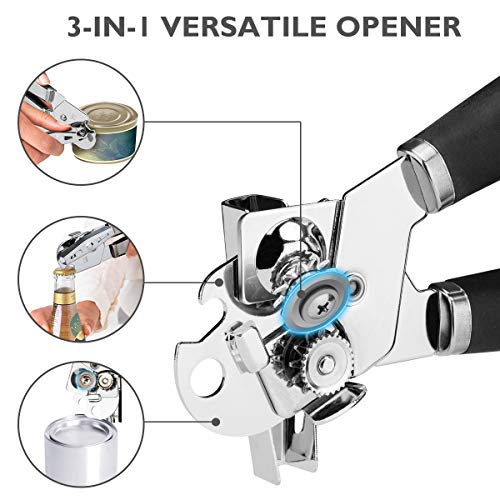 3-IN-1 VERSATILE OPENER