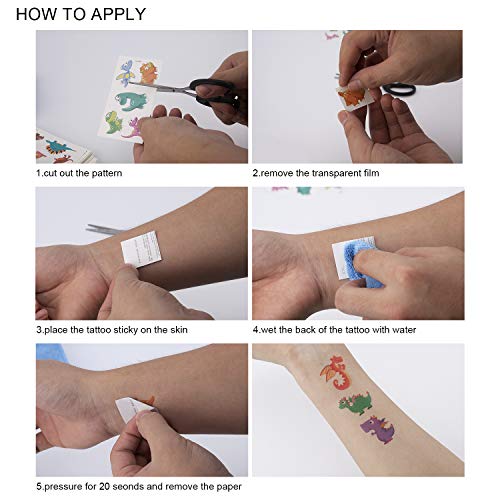 HOW TO APPLY

1.cut out the pattern

2.remove the transparent film

3.place the tattoo sticky on the skin

4.wet the back of the tattoo with water

5.pressure for 20 seonds and remove the paper