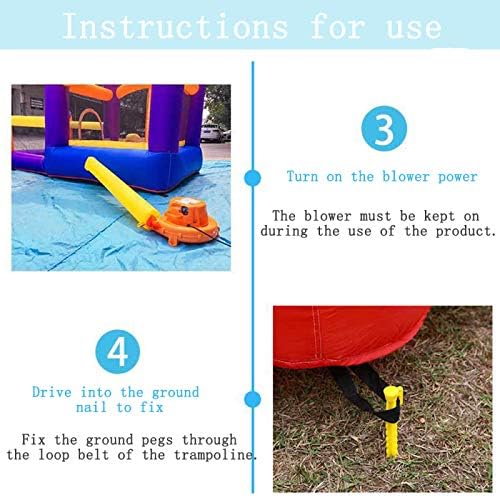 Instructions for use

3

Turn on the blower power

The blower must be kept on during the use of the product.

4

Drive into the ground nail to fix

Fix the ground pegs through the loop belt of the trampoline.