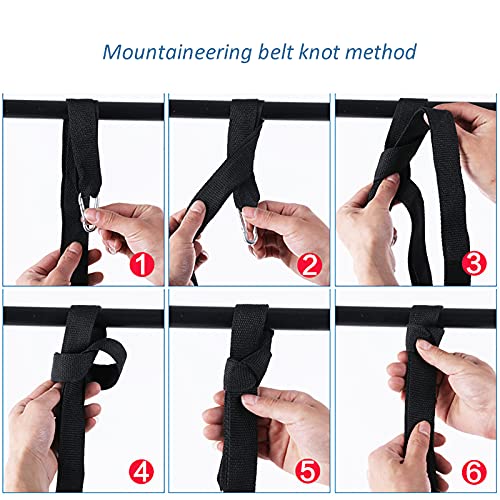 Mountaineering belt knot method

1

2

3

4

5

6