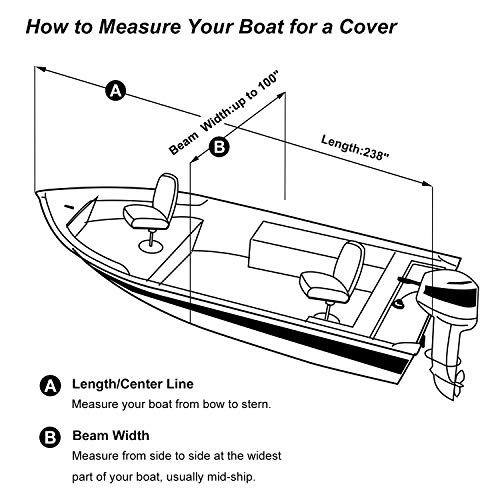 How to Measure Your Boat for a Cover

A

Beam Width:up to 100"

B

Length:238"

A Length/Center Line

Measure your boat from bow to stern.

B Beam Width

Measure from side to side at the widest part of your boat, usually mid-ship.