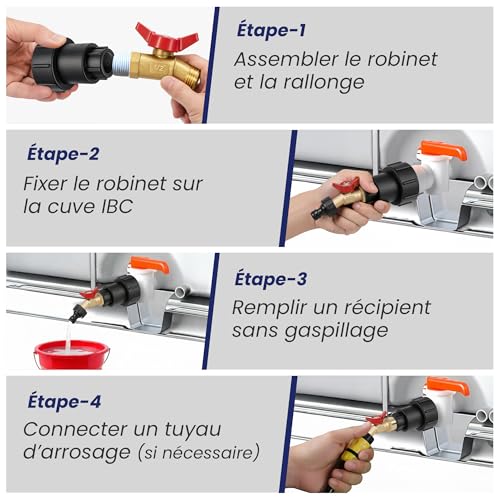 Étape-1
Assembler le robinet et la rallonge

Étape-2
Fixer le robinet sur la cuve IBC

Étape-3
Remplir un récipient sans gaspillage

Étape-4
Connecter un tuyau d'arrosage (si nécessaire)