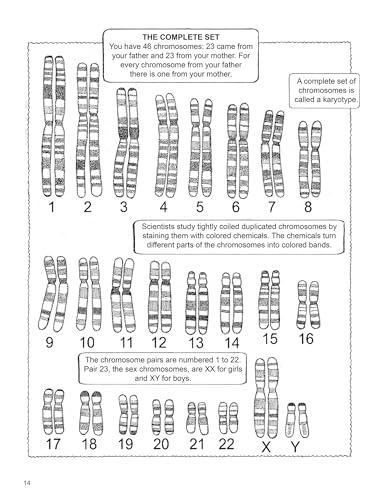 THE COMPLETE SET
You have 46 chromosomes: 23 came from your father and 23 from your mother. For every chromosome from your father there is one from your mother.

A complete set of chromosomes is called a karyotype.

1 2 3 4 5 6 7 8

Scientists study tightly coiled duplicated chromosomes by staining them with colored chemicals. The chemicals turn different parts of the chromosomes into colored bands.

9 10 11 12 13 14 15 16

The chromosome pairs are numbered 1 to 22. Pair 23, the sex chromosomes, are XX for girls and XY for boys.

17 18 19 20 21 22 X Y

14