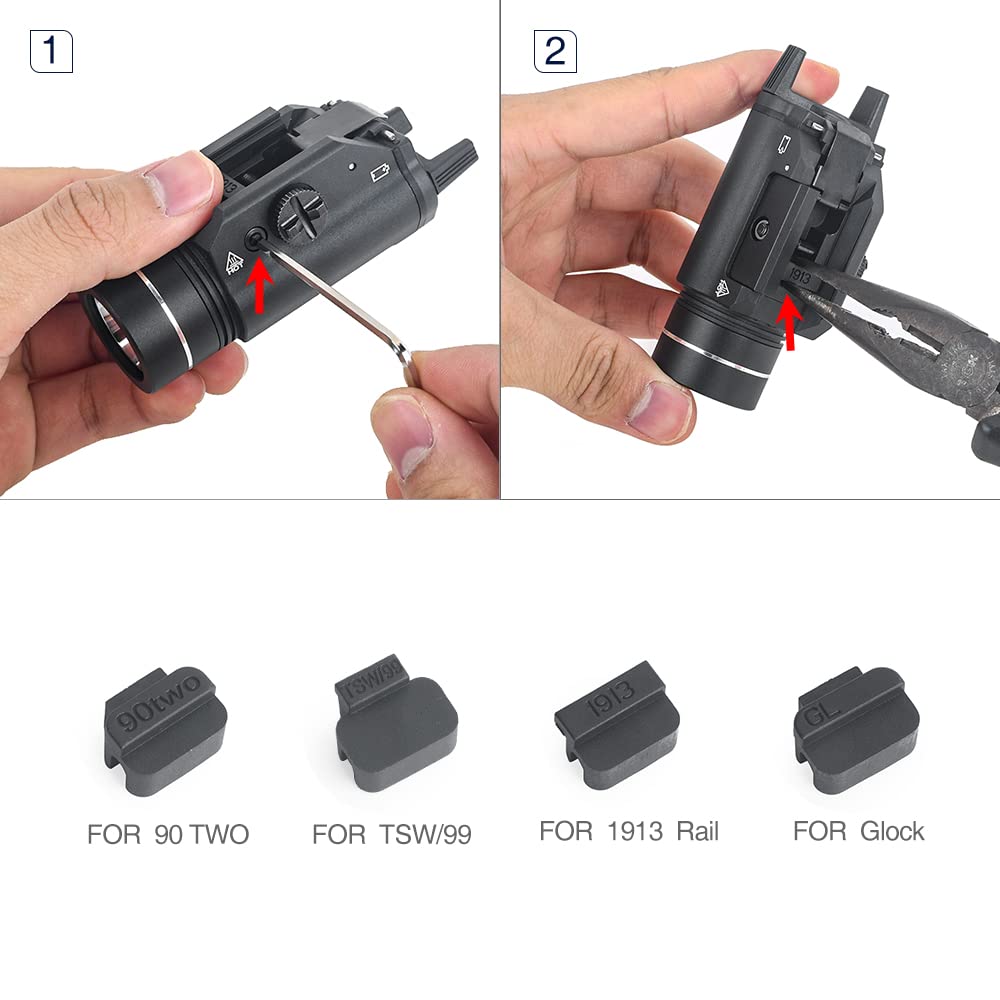 1

2

1913

90two

TSW/99

1913

GL

FOR 90 TWO

FOR TSW/99

FOR 1913 Rail

FOR Glock