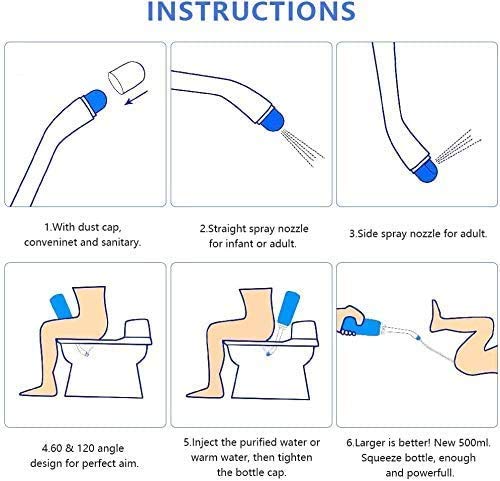 INSTRUCTIONS

1.With dust cap, conveninet and sanitary.

2.Straight spray nozzle for infant or adult.

3.Side spray nozzle for adult.

4.60 & 120 angle design for perfect aim.

5.Inject the purified water or warm water, then tighten the bottle cap.

6.Larger is better! New 500ml. Squeeze bottle, enough and powerfull.