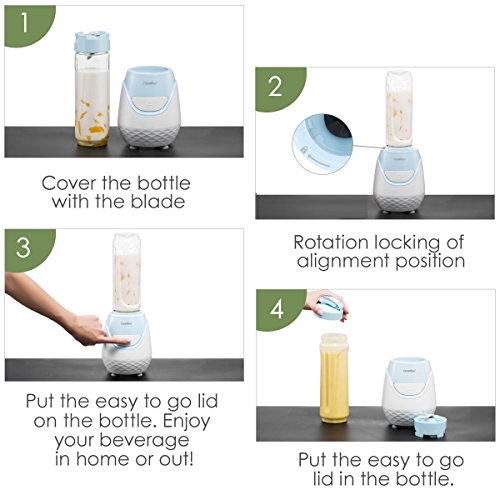 1

Cover the bottle with the blade

2

Rotation locking of alignment position

3

Put the easy to go lid on the bottle. Enjoy your beverage in home or out!

4

Put the easy to go lid in the bottle.