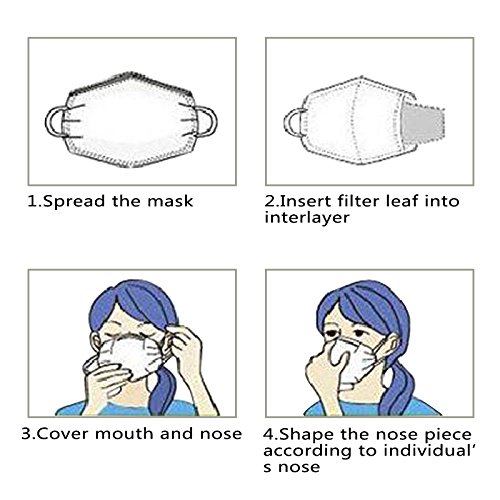 1.Spread the mask

2.Insert filter leaf into interlayer

3.Cover mouth and nose

4.Shape the nose piece according to individual' s nose