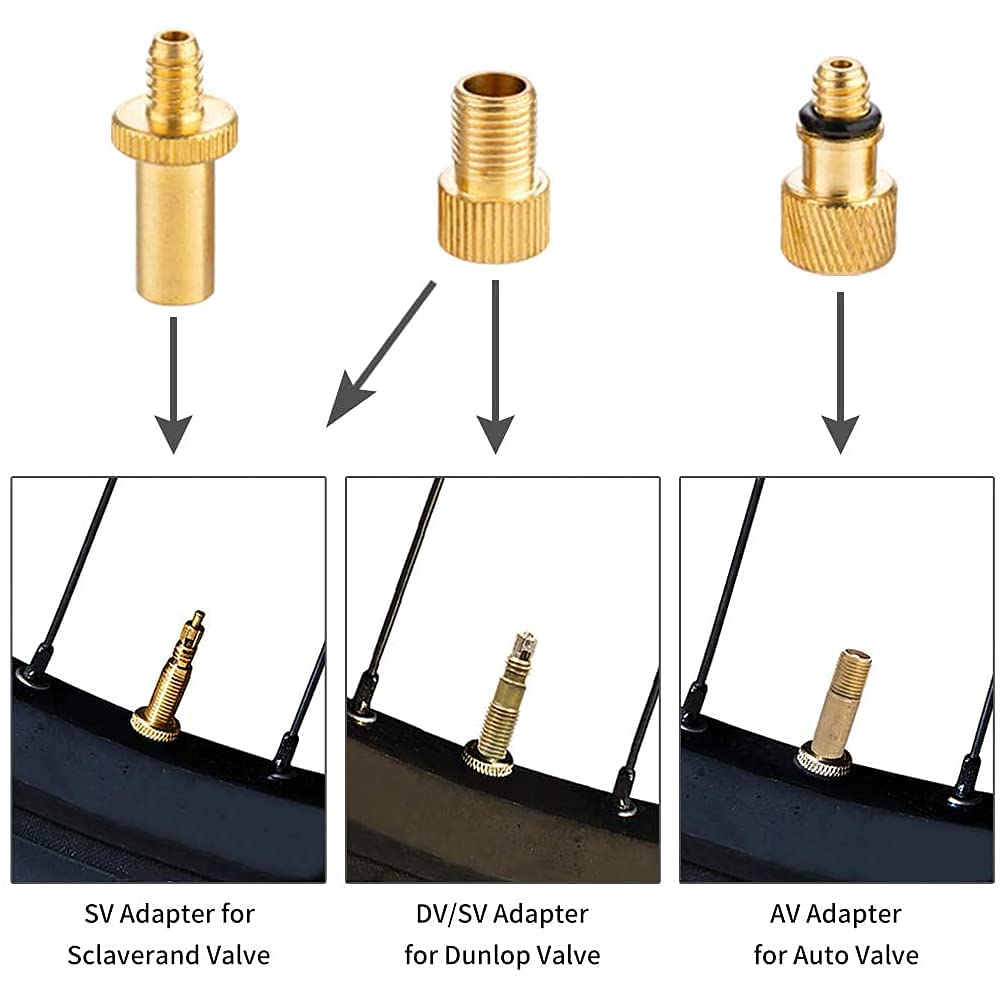 SV Adapter for Sclaverand Valve

DV/SV Adapter for Dunlop Valve

AV Adapter for Auto Valve