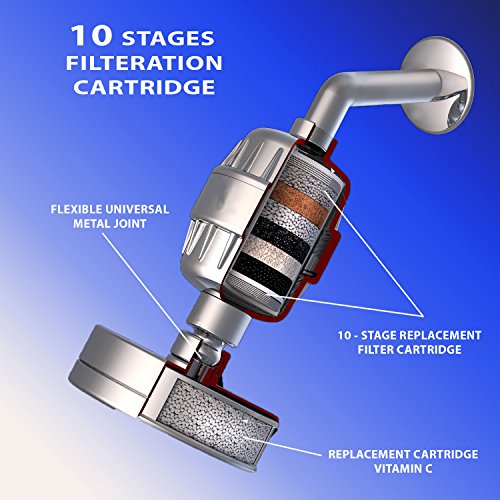 10 STAGES FILTERATION CARTRIDGE

FLEXIBLE UNIVERSAL METAL JOINT

10 - STAGE REPLACEMENT FILTER CARTRIDGE

REPLACEMENT CARTRIDGE VITAMIN C