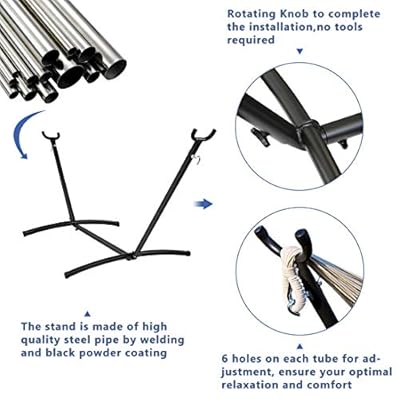 Rotating Knob to complete the installation,no tools required

The stand is made of high quality steel pipe by welding and black powder coating

6 holes on each tube for adjustment, ensure your optimal relaxation and comfort