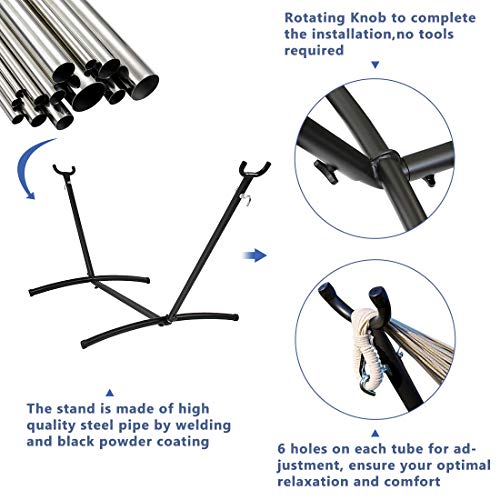 Rotating Knob to complete the installation,no tools required

The stand is made of high quality steel pipe by welding and black powder coating

6 holes on each tube for adjustment, ensure your optimal relaxation and comfort