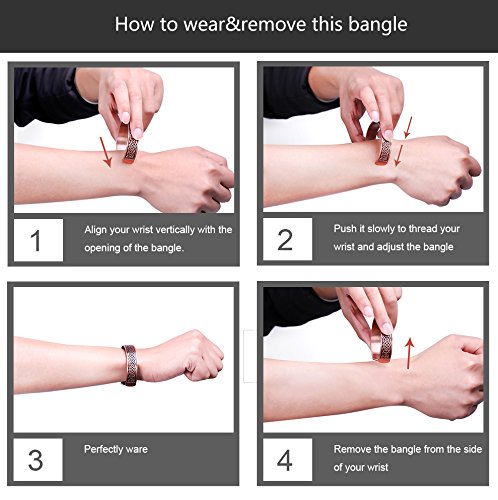 How to wear&remove this bangle

1

Align your wrist vertically with the opening of the bangle.

2

Push it slowly to thread your wrist and adjust the bangle

3

Perfectly ware

4

Remove the bangle from the side of your wrist