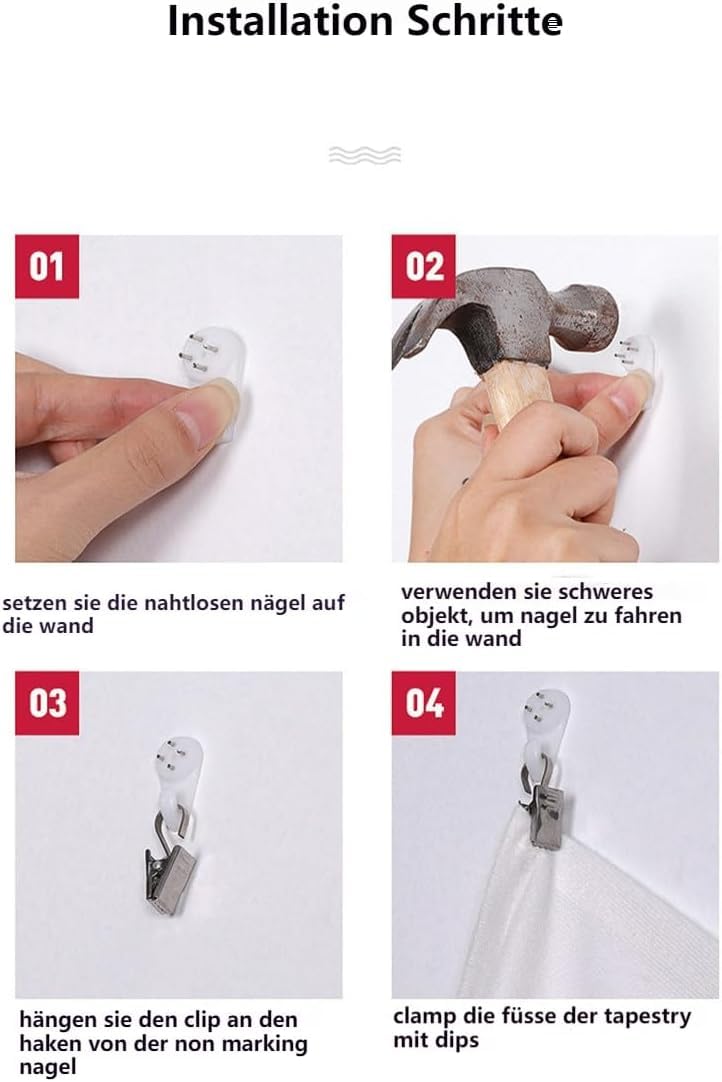 Installation Schritte

01

setzen sie die nahtlosen nägel auf die wand

02

verwenden sie schweres objekt, um nagel zu fahren in die wand

03

hängen sie den clip an den haken von der non marking nagel

04

clamp die füsse der tapestry mit dips