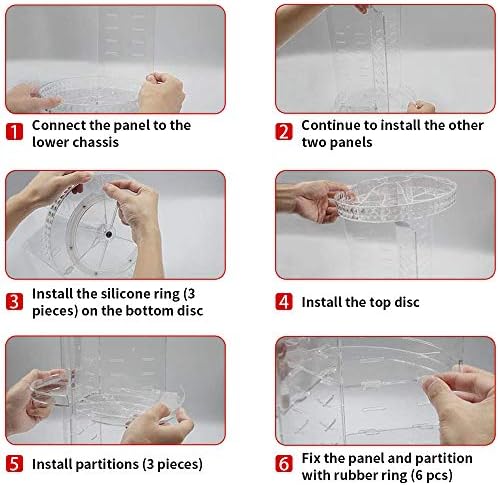 1 Connect the panel to the lower chassis

2 Continue to install the other two panels

3 Install the silicone ring (3 pieces) on the bottom disc

4 Install the top disc

5 Install partitions (3 pieces)

6 Fix the panel and partition with rubber ring (6 pcs)