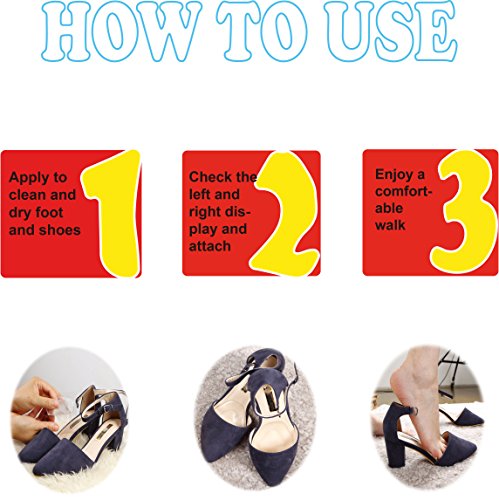 HOW TO USE

Apply to clean and dry foot and shoes

1

Check the left and right display and attach

2

Enjoy a comfortable walk

3