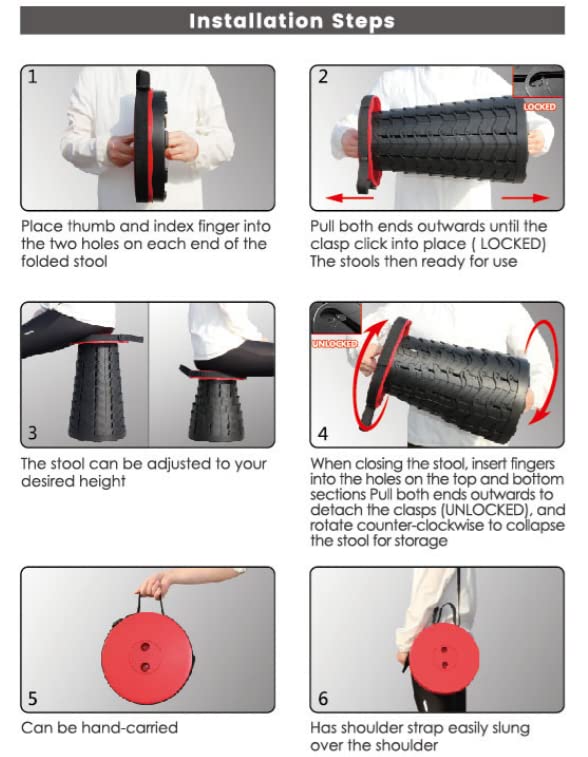 Installation Steps

1

Place thumb and index finger into the two holes on each end of the folded stool

2

LOCKED

Pull both ends outwards until the clasp click into place ( LOCKED) The stools then ready for use

3

The stool can be adjusted to your desired height

4

UNLOCKED

When closing the stool, insert fingers into the holes on the top and bottom sections Pull both ends outwards to detach the clasps (UNLOCKED), and rotate counter-clockwise to collapse the stool for storage

5

Can be hand-carried

6

Has shoulder strap easily slung over the shoulder