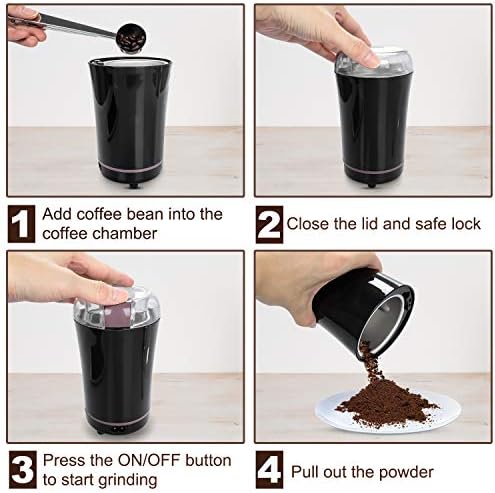 1 Add coffee bean into the coffee chamber

2 Close the lid and safe lock

3 Press the ON/OFF button to start grinding

4 Pull out the powder