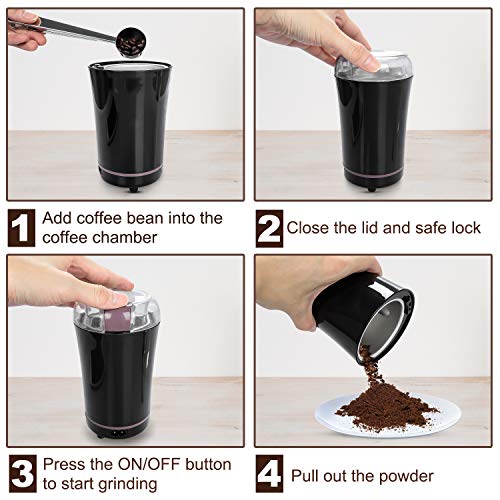 1 Add coffee bean into the coffee chamber

2 Close the lid and safe lock

3 Press the ON/OFF button to start grinding

4 Pull out the powder