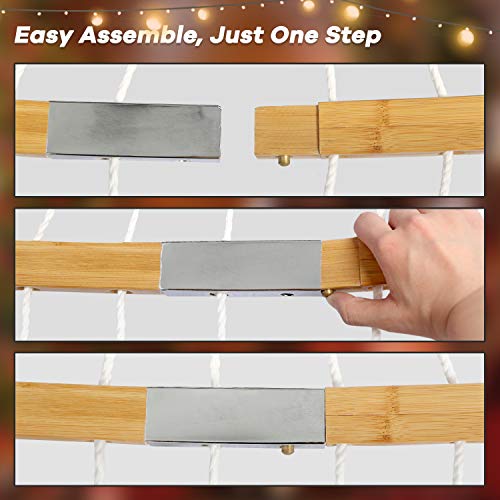 Easy Assemble, Just One Step