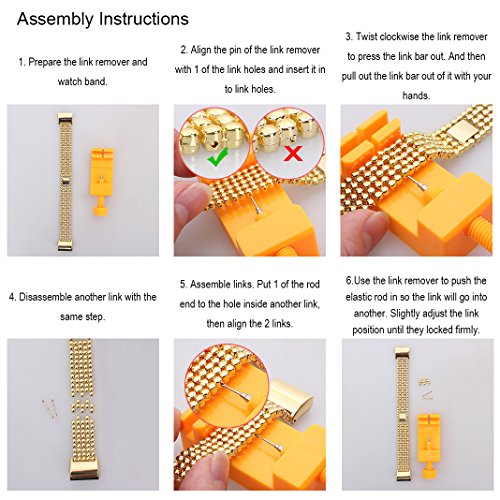 Assembly Instructions

1. Prepare the link remover and watch band.

2. Align the pin of the link remover with 1 of the link holes and insert it in to link holes.

3. Twist clockwise the link remover to press the link bar out. And then pull out the link bar out of it with your hands.

4. Disassemble another link with the same step.

5. Assemble links. Put 1 of the rod end to the hole inside another link, then align the 2 links.

6.Use the link remover to push the elastic rod in so the link will go into another. Slightly adjust the link position until they locked firmly.