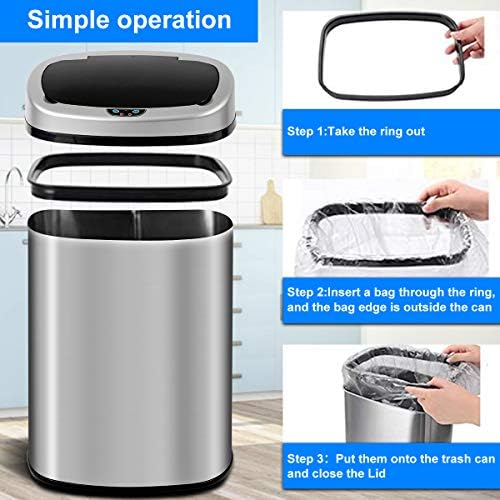 Simple operation

Step 1:Take the ring out

Step 2:Insert a bag through the ring, and the bag edge is outside the can

Step 3: Put them onto the trash can and close the Lid