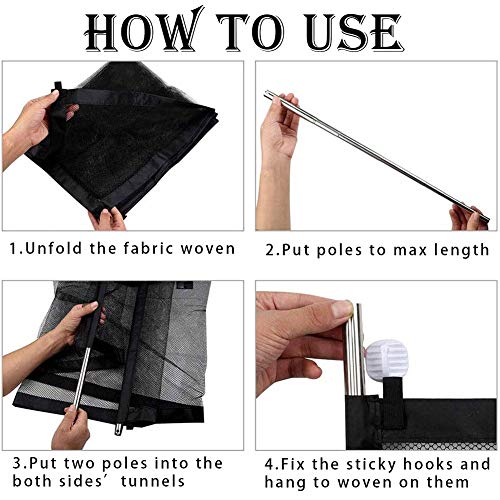 HOW TO USE

1.Unfold the fabric woven

2.Put poles to max length

3.Put two poles into the both sides' tunnels

4.Fix the sticky hooks and hang to woven on them