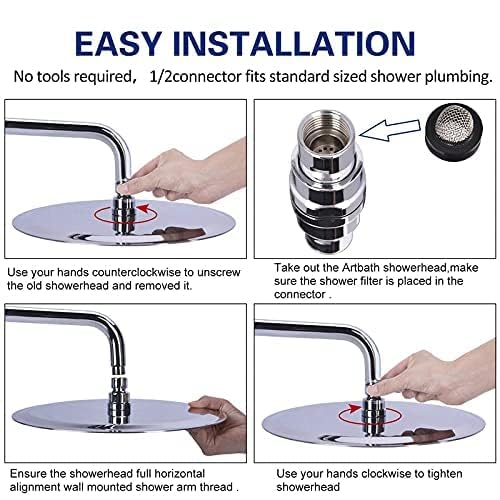 EASY INSTALLATION

No tools required,　1/2connector fits standard sized shower plumbing.

Use your hands counterclockwise to unscrew the old showerhead and removed it.

Take out the Artbath showerhead,make sure the shower filter is placed in the connector .

Ensure the showerhead full horizontal alignment wall mounted shower arm thread .

Use your hands clockwise to tighten showerhead