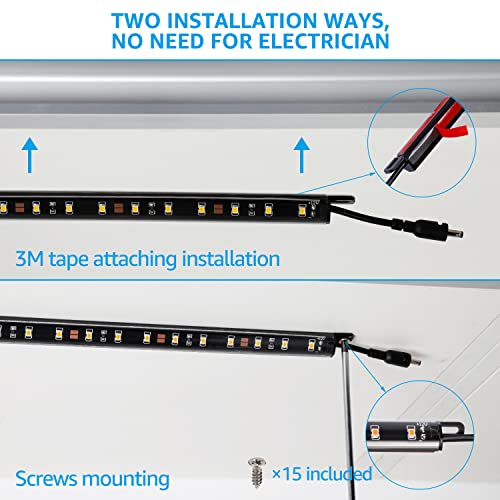 TWO INSTALLATION WAYS,
NO NEED FOR ELECTRICIAN

3M tape attaching installation

Screws mounting

×15 included