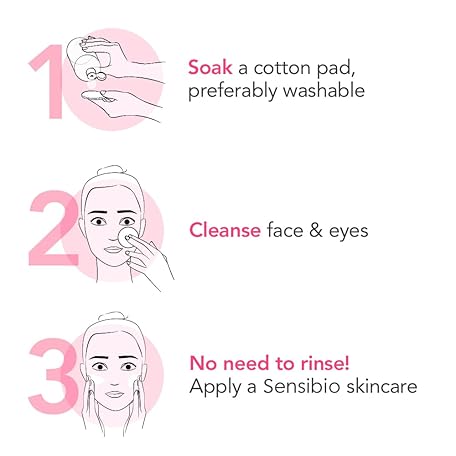 1

Soak a cotton pad, preferably washable

2

Cleanse face & eyes

3

No need to rinse!
Apply a Sensibio skincare