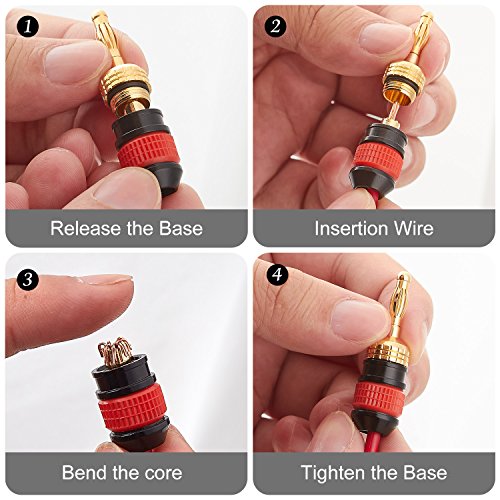 1
Release the Base

2
Insertion Wire

3
Bend the core

4
Tighten the Base