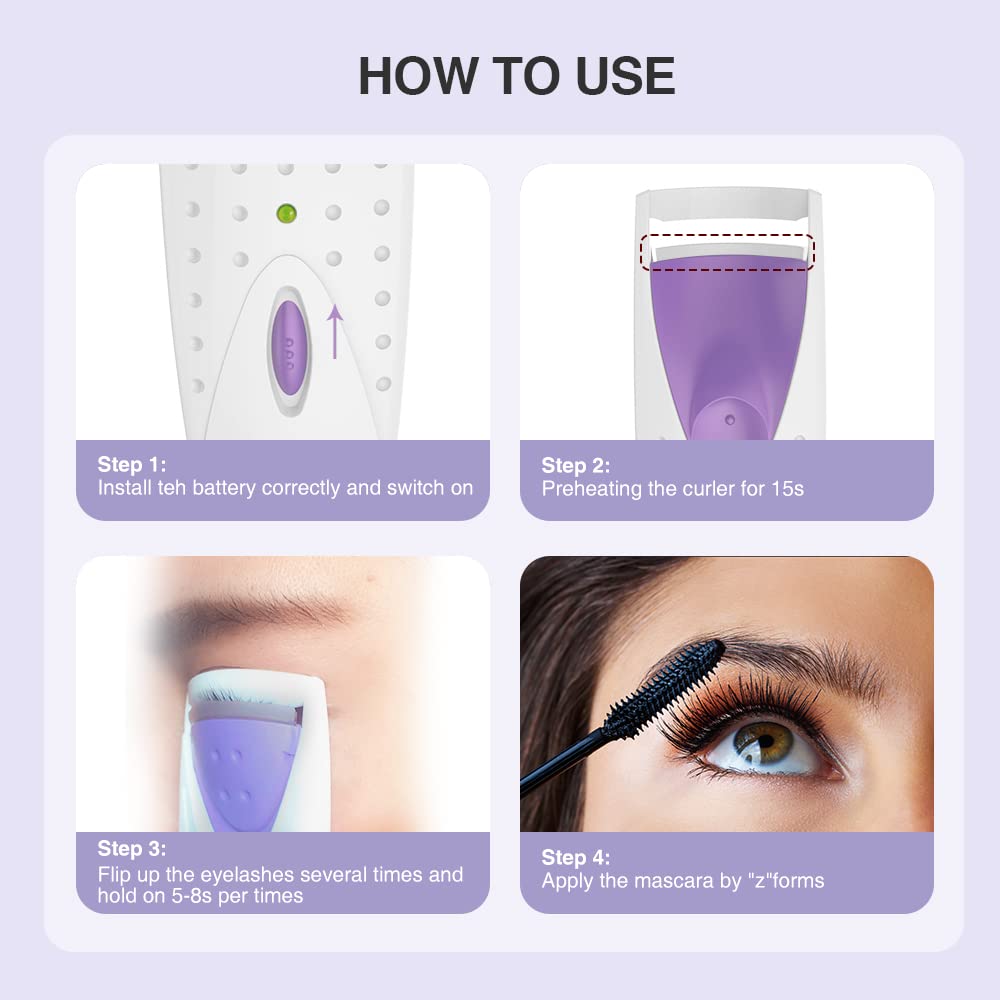 HOW TO USE

Step 1:
Install teh battery correctly and switch on

Step 2:
Preheating the curler for 15s

Step 3:
Flip up the eyelashes several times and hold on 5-8s per times

Step 4:
Apply the mascara by "z"forms