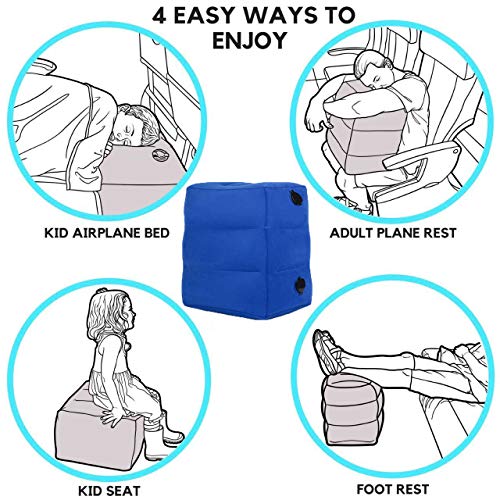 4 EASY WAYS TO ENJOY

KID AIRPLANE BED

ADULT PLANE REST

KID SEAT

FOOT REST