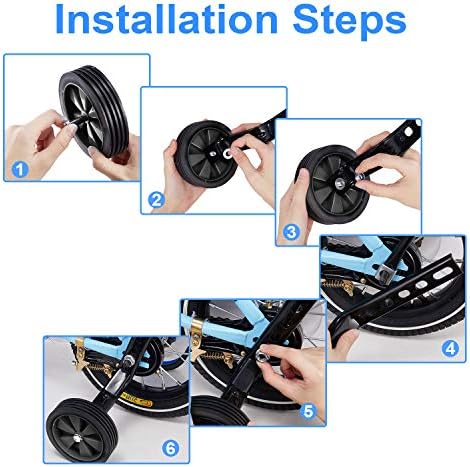 Installation Steps

1

2

3

4

5

6