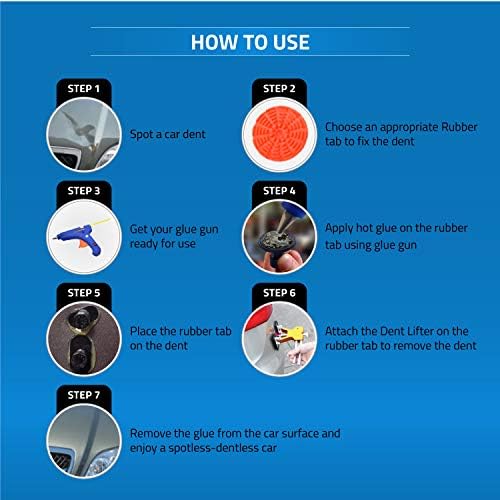 HOW TO USE

STEP 1
Spot a car dent

STEP 2
Choose an appropriate Rubber tab to fix the dent

STEP 3
Get your glue gun ready for use

STEP 4
Apply hot glue on the rubber tab using glue gun

STEP 5
Place the rubber tab on the dent

STEP 6
Attach the Dent Lifter on the rubber tab to remove the dent

STEP 7
Remove the glue from the car surface and enjoy a spotless-dentless car