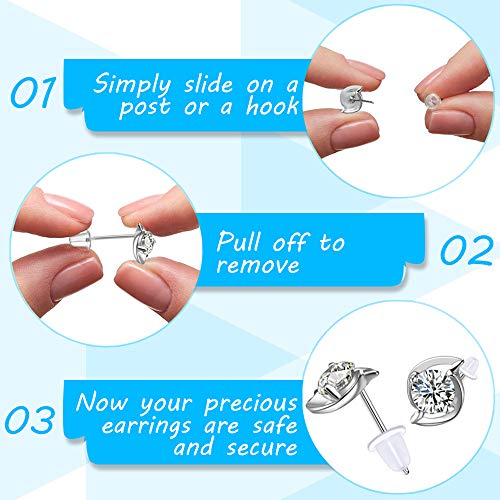 01 Simply slide on a post or a hook

Pull off to remove 02

03 Now your precious earrings are safe and secure