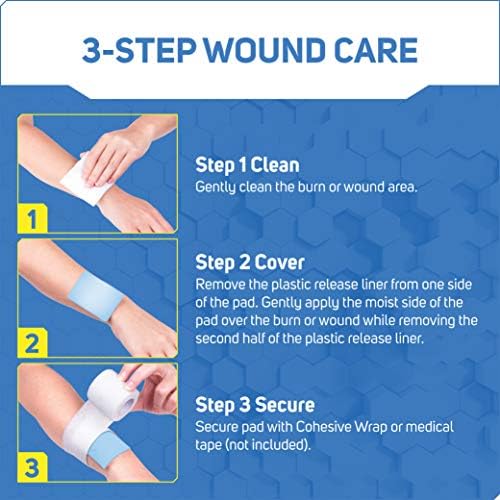 3-STEP WOUND CARE

1

Step 1 Clean
Gently clean the burn or wound area.

2

Step 2 Cover
Remove the plastic release liner from one side of the pad. Gently apply the moist side of the pad over the burn or wound while removing the second half of the plastic release liner.

3

Step 3 Secure
Secure pad with Cohesive Wrap or medical tape (not included).