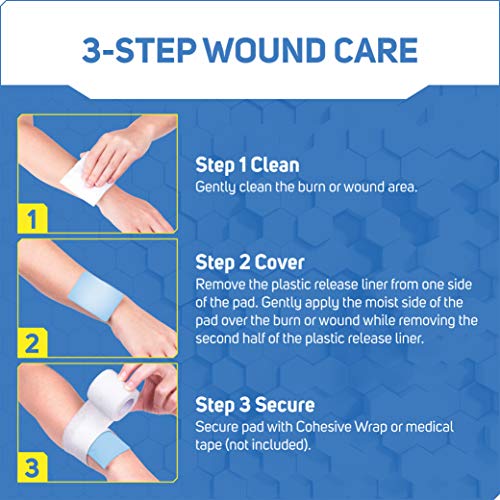 3-STEP WOUND CARE

1

Step 1 Clean
Gently clean the burn or wound area.

2

Step 2 Cover
Remove the plastic release liner from one side of the pad. Gently apply the moist side of the pad over the burn or wound while removing the second half of the plastic release liner.

3

Step 3 Secure
Secure pad with Cohesive Wrap or medical tape (not included).